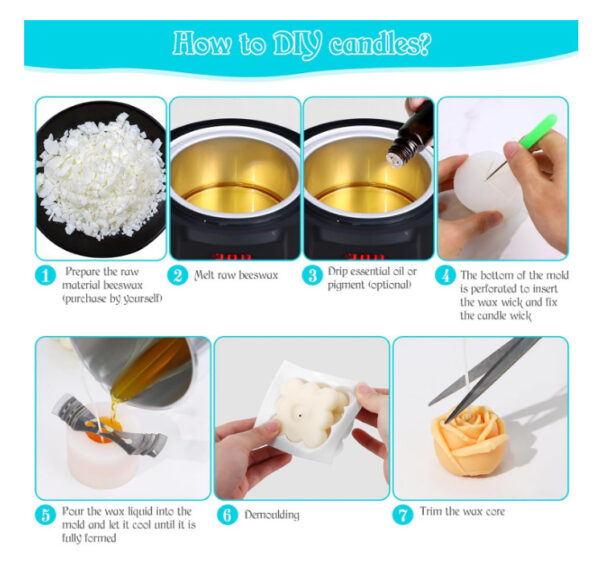 How to DIY candles?

1 Prepare the raw material beeswax (purchase by yourself)

2 Melt raw beeswax

3 Drip essential oil or pigment (optional)

4 The bottom of the mold is perforated to insert the wax wick and fix the candle wick

5 Pour the wax liquid into the mold and let it cool until it is fully formed

6 Demoulding

7 Trim the wax core